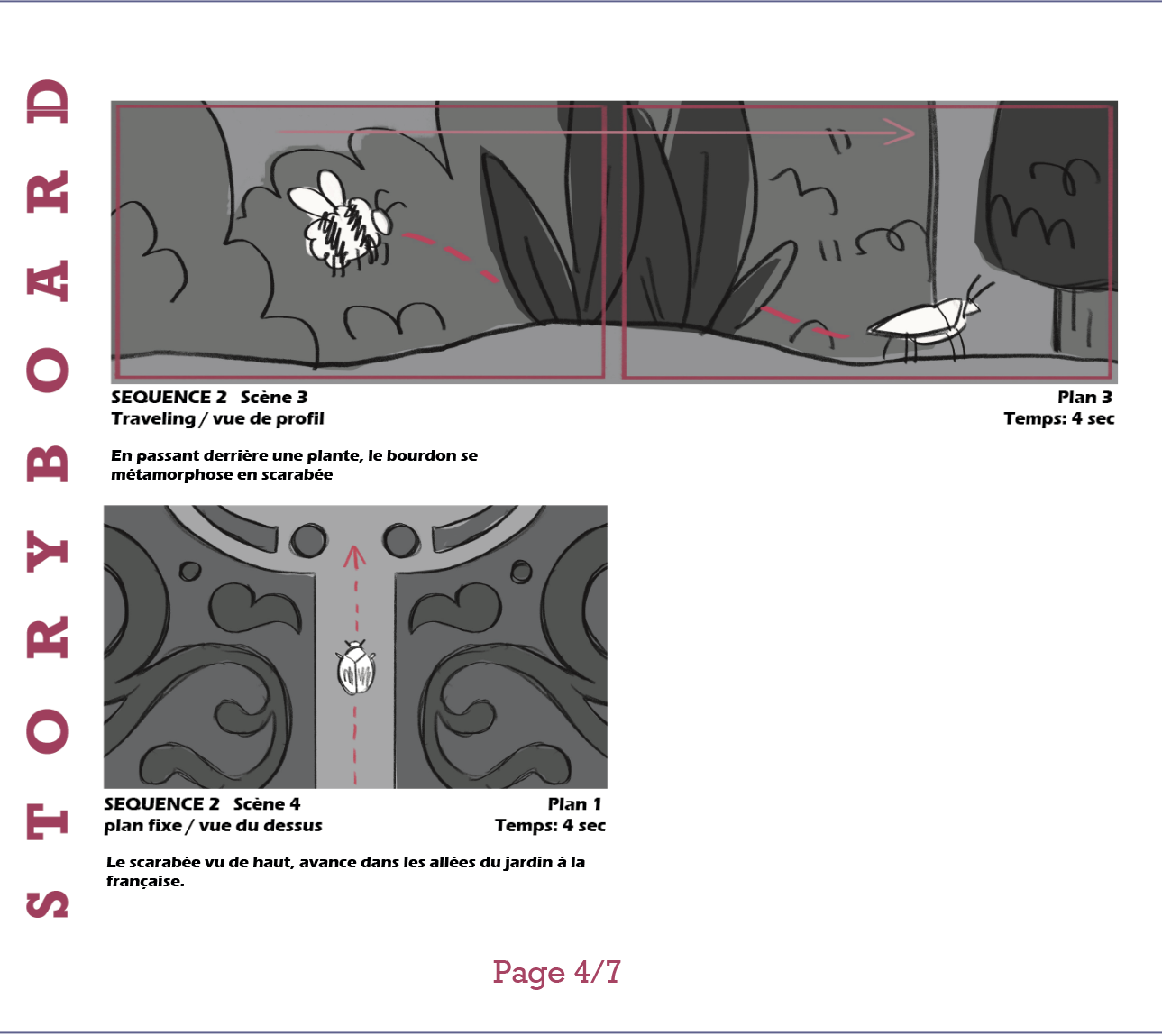 STORYBOARD

SEQUENCE 2 Scène 3
Traveling / vue de profil

Plan 3
Temps: 4 sec

En passant derrière une plante, le bourdon se métamorphose en scarabée

SEQUENCE 2 Scène 4
plan fixe / vue du dessus

Plan 1
Temps: 4 sec

Le scarabée vu de haut, avance dans les allées du jardin à la française.

Page 4/7