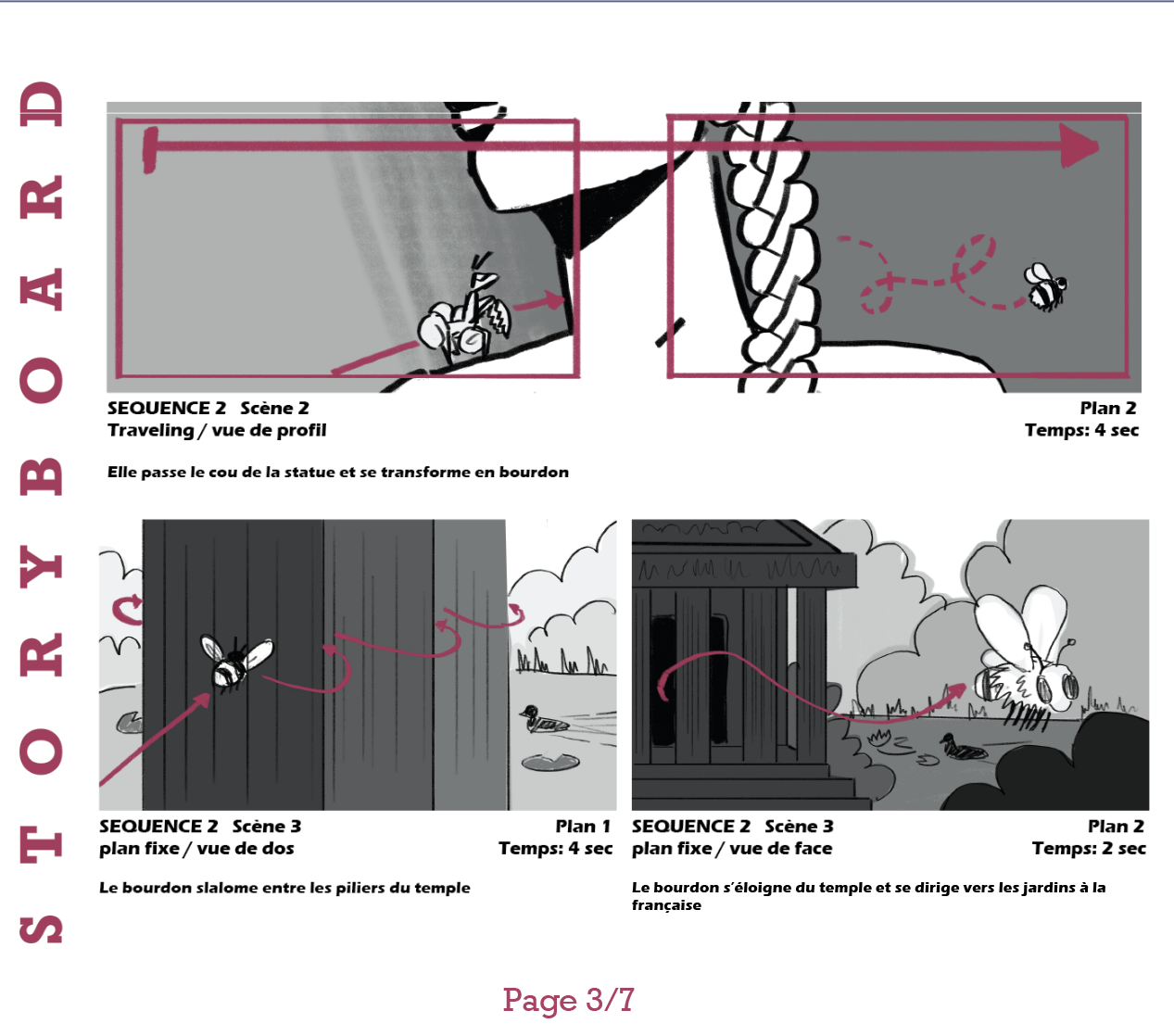 STORYBOARD

SEQUENCE 2 Scène 2
Traveling / vue de profil

Plan 2
Temps: 4 sec

Elle passe le cou de la statue et se transforme en bourdon

SEQUENCE 2 Scène 3
plan fixe / vue de dos

Plan 1
Temps: 4 sec

Le bourdon slalome entre les piliers du temple

SEQUENCE 2 Scène 3
plan fixe / vue de face

Plan 2
Temps: 2 sec

Le bourdon s'éloigne du temple et se dirige vers les jardins à la française

Page 3/7