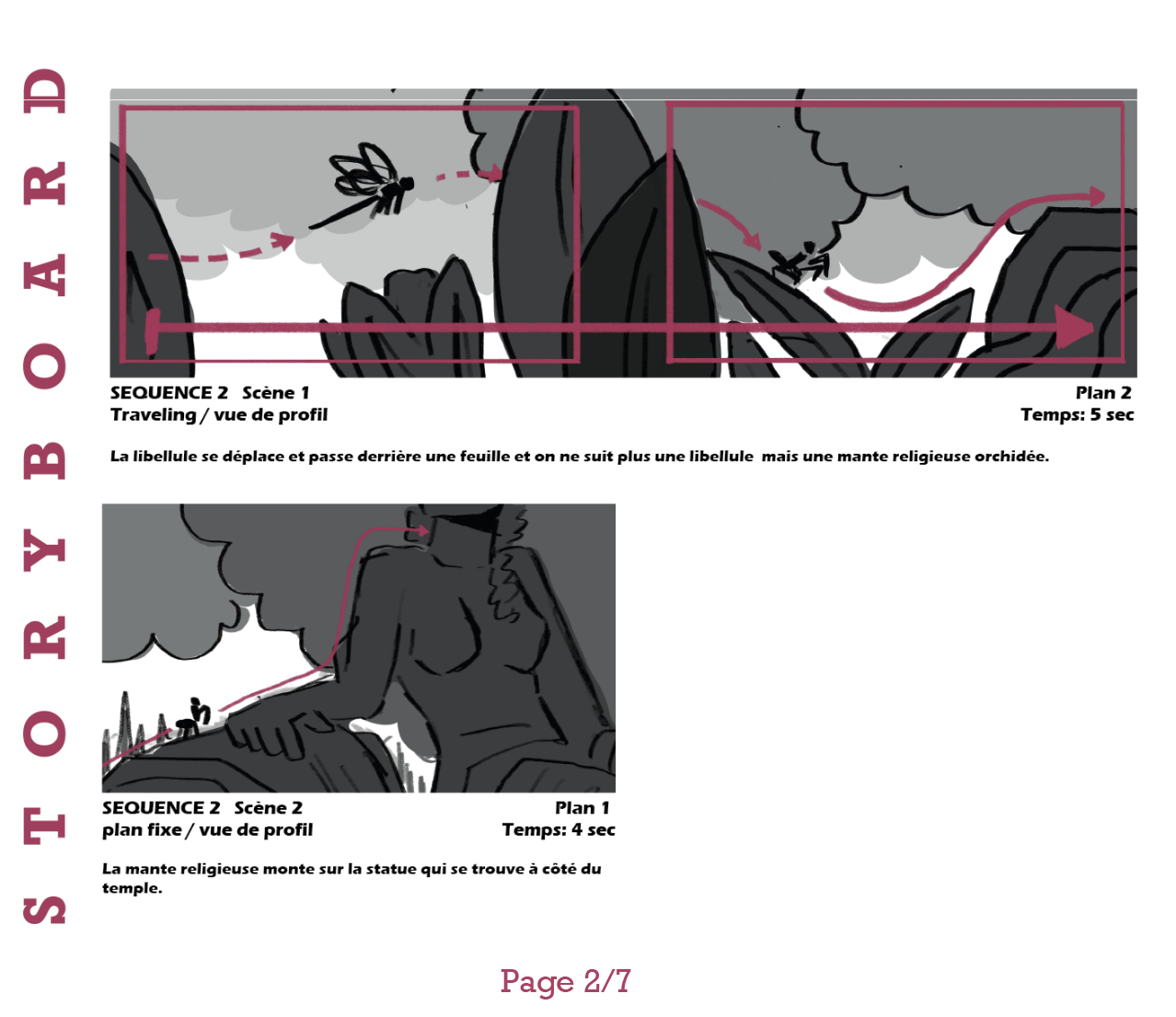 STORYBOARD

SEQUENCE 2 Scène 1
Traveling / vue de profil

Plan 2
Temps: 5 sec

La libellule se déplace et passe derrière une feuille et on ne suit plus une libellule mais une mante religieuse orchidée.

SEQUENCE 2 Scène 2
plan fixe / vue de profil

Plan 1
Temps: 4 sec

La mante religieuse monte sur la statue qui se trouve à côté du temple.

Page 2/7